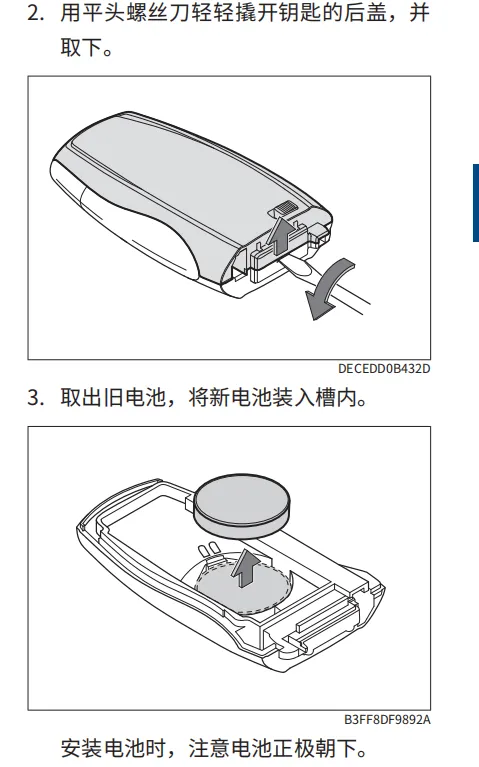 2. 用平头螺丝刀轻轻撬开钥匙的后盖，并取下。

DECEDD0B432D

3. 取出旧电池，将新电池装入槽内。

B3FF8DF9892A

安装电池时，注意电池正极朝下。